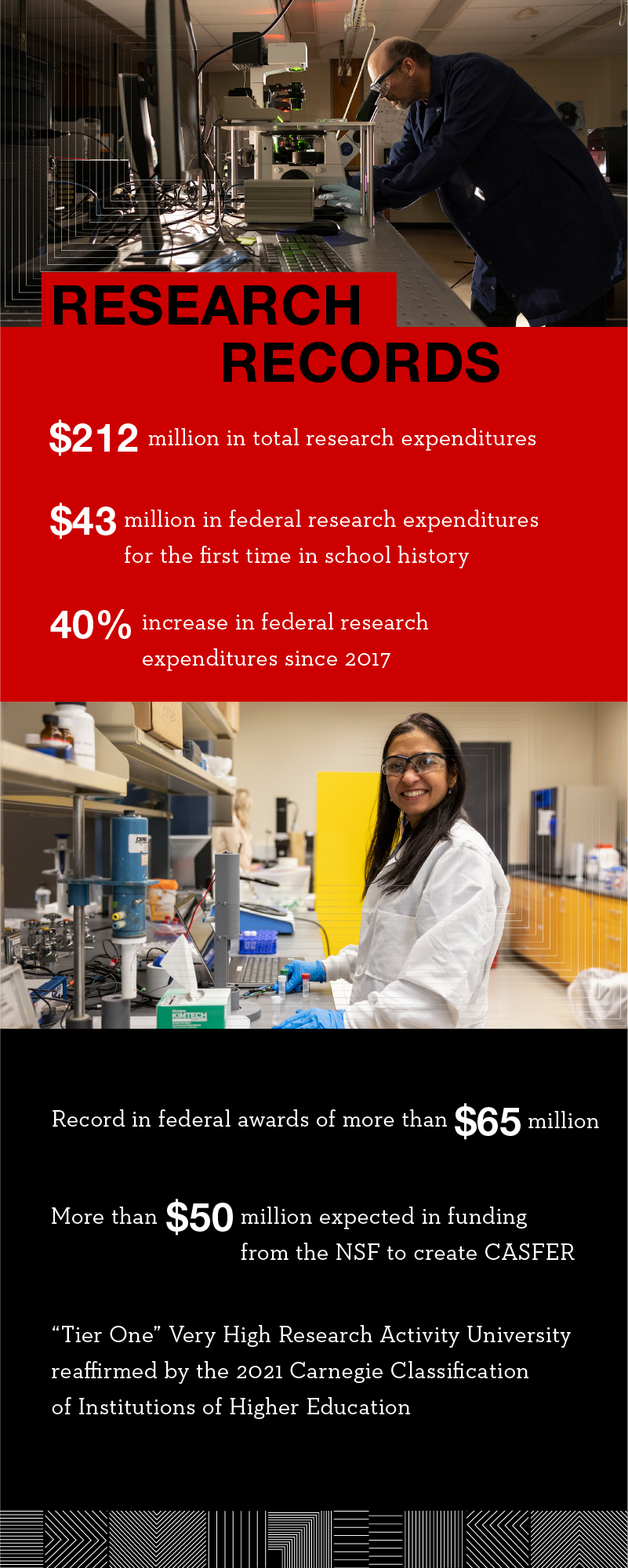 RESEARCH RECORDS

$212 million in total research expenditures

$43 million in federal research expenditures for the first time in school history

40% increase in federal research expenditures since 2017

KIMTECH

Record in federal awards of more than $65 million

More than $50 million expected in funding from the NSF to create CASFER

"Tier One" Very High Research Activity University reaffirmed by the 2021 Carnegie Classification of Institutions of Higher Education